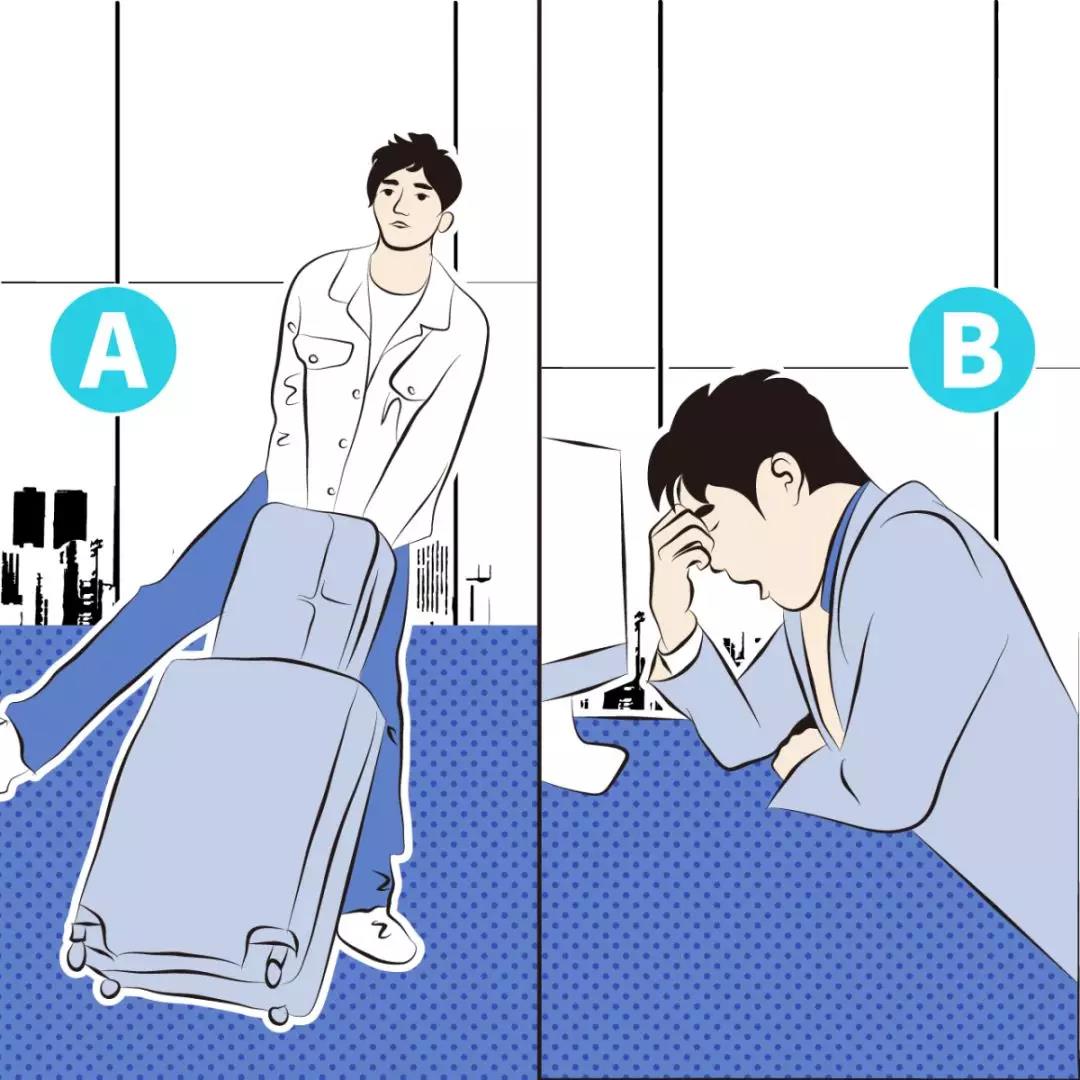 A

B